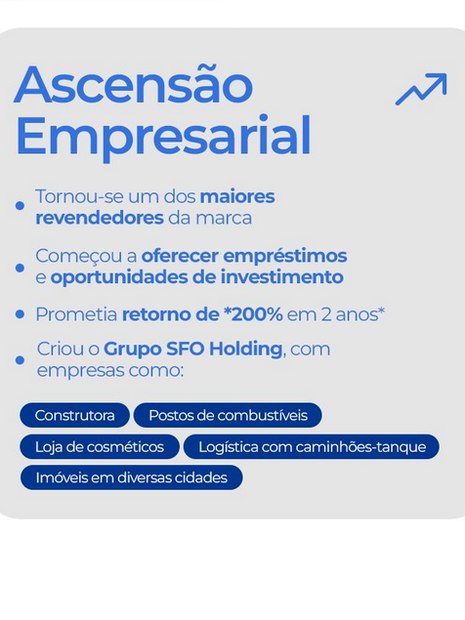 Ascensão Empresarial

• Tornou-se um dos maiores revendedores da marca

• Começou a oferecer empréstimos e oportunidades de investimento

• Prometia retorno de *200% em 2 anos*

• Criou o Grupo SFO Holding, com empresas como:

Construtora
Postos de combustíveis
Loja de cosméticos
Logística com caminhões-tanque
Imóveis em diversas cidades