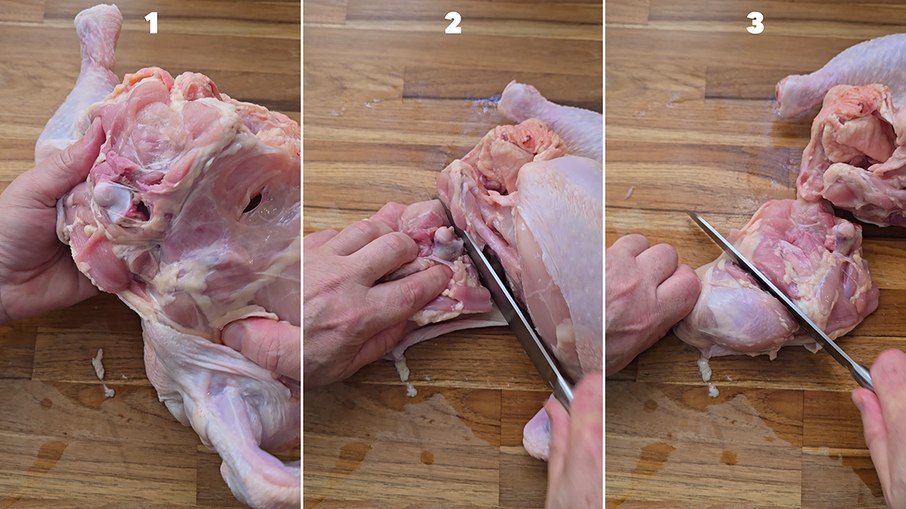 1

2

3