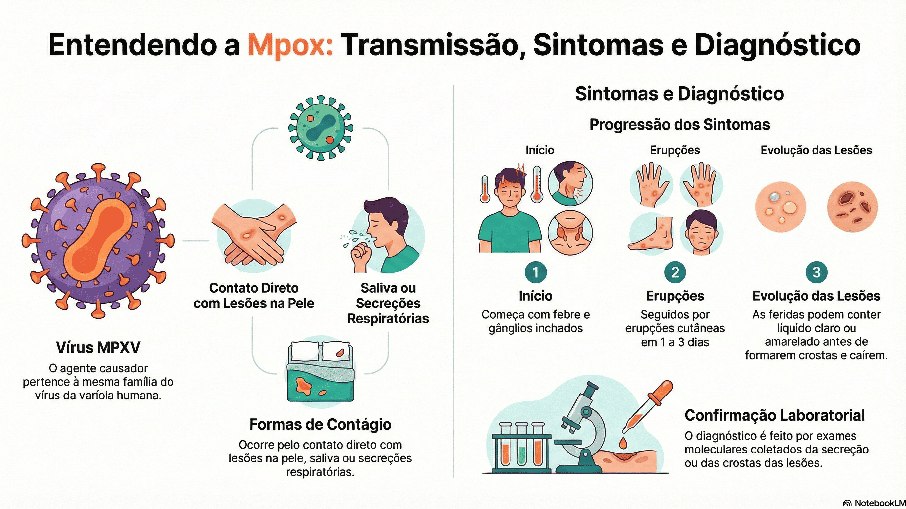 Entendendo a Mpox: Transmissão, Sintomas e Diagnóstico

Vírus MPXV
O agente causador pertence à mesma família do vírus da varíola humana.

Contato Direto com Lesões na Pele

Saliva ou Secreções Respiratórias

Formas de Contágio
Ocorre pelo contato direto com lesões na pele, saliva ou secreções respiratórias.

Sintomas e Diagnóstico

Progressão dos Sintomas

Início

Erupções

Evolução das Lesões

1
Início
Começa com febre e gânglios inchados

2
Erupções
Seguidos por erupções cutâneas em 1 a 3 dias

3
Evolução das Lesões
As feridas podem conter líquido claro ou amarelado antes de formarem crostas e caírem.

Confirmação Laboratorial
O diagnóstico é feito por exames moleculares coletados da secreção ou das crostas das lesões.

NotebookLM