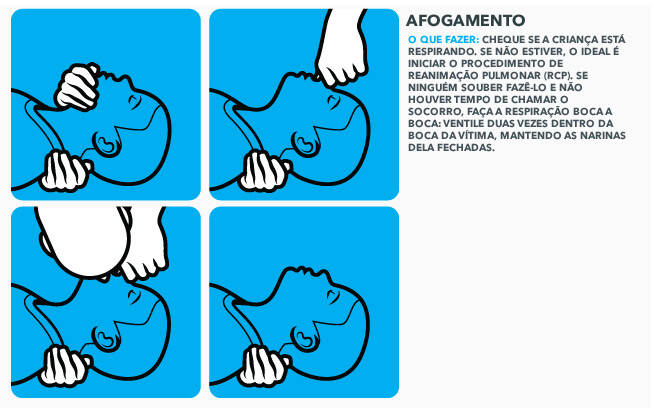 AFOGAMENTO

O QUE FAZER: CHEQUE SE A CRIANÇA ESTÁ RESPIRANDO. SE NÃO ESTIVER, O IDEAL É INICIAR O PROCEDIMENTO DE REANIMAÇÃO PULMONAR (RCP), SE NINGUÉM SOUBER FAZÊ-LO E NÃO HOUVER TEMPO DE CHAMAR O SOCORRO, FAÇA A RESPIRAÇÃO BOCA A BOCA: VENTILE DUAS VEZES DENTRO DA BOCA DA VÍTIMA, MANTENDO AS NARINAS DELA FECHADAS.